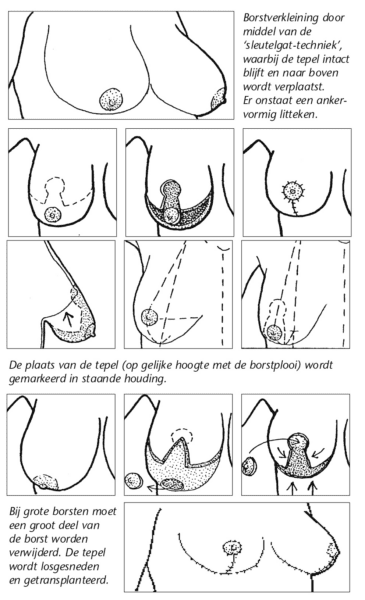 Borstverkleining door middel van de 'sleutelgat-techniek', waarbij de tepel intact blijft en naar boven wordt verplaatst. Er onstaat een ankervormig litteken.

De plaats van de tepel (op gelijke hoogte met de borstplooi) wordt gemarkeerd in staande houding.

Bij grote borsten moet een groot deel van de borst worden verwijderd. De tepel wordt losgesneden en getransplanteerd.